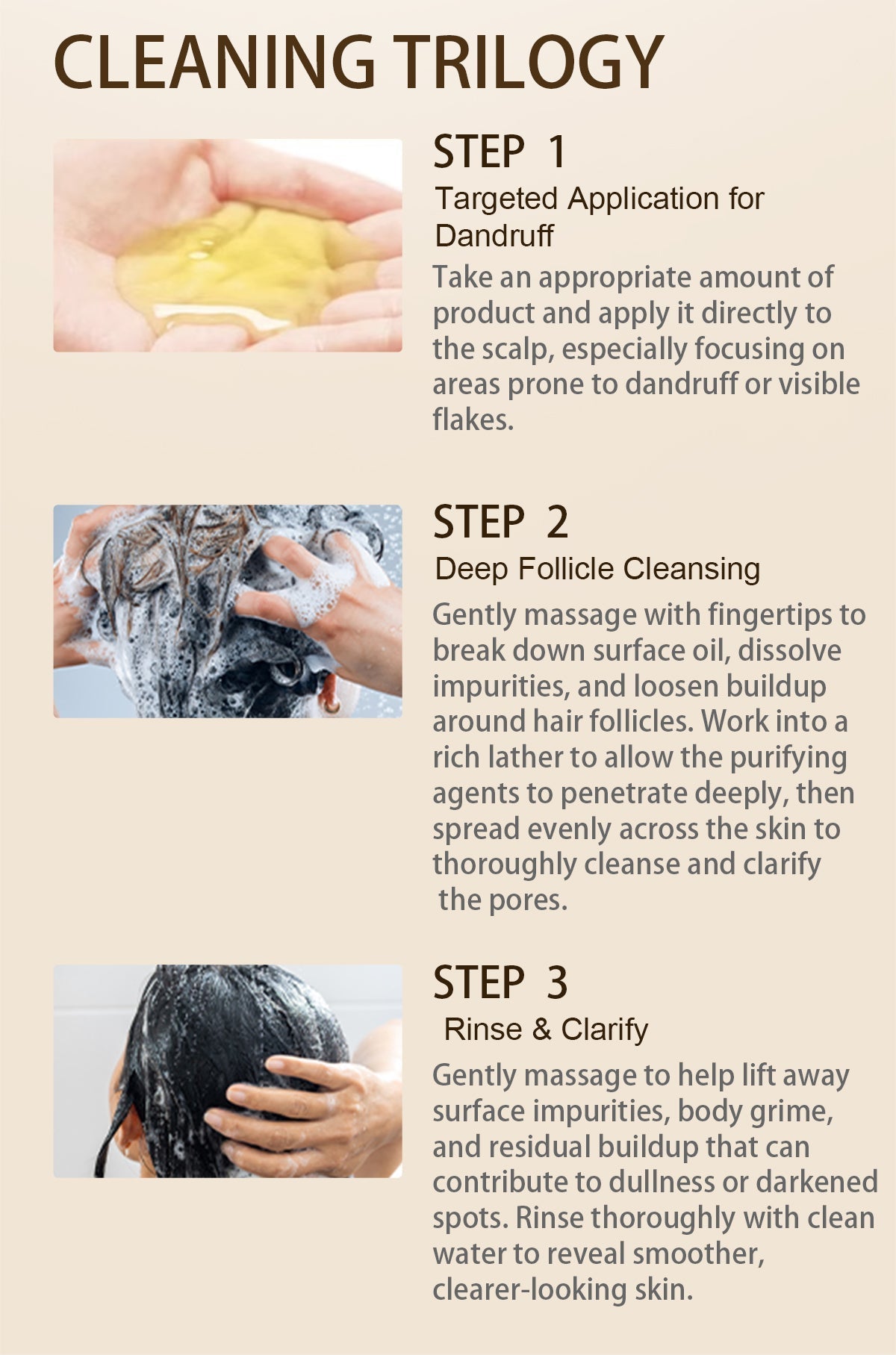 CLEANING TRILOGY

STEP 1

Targeted Application for Dandruff

Take an appropriate amount of product and apply it directly to the scalp, especially focusing on areas prone to dandruff or visible flakes.

STEP 2

Deep Follicle Cleansing

Gently massage with fingertips to break down surface oil, dissolve impurities, and loosen buildup around hair follicles. Work into a rich lather to allow the purifying agents to penetrate deeply, then spread evenly across the skin to thoroughly cleanse and clarify the pores.

STEP 3

Rinse & Clarify

Gently massage to help lift away surface impurities, body grime, and residual buildup that can contribute to dullness or darkened spots. Rinse thoroughly with clean water to reveal smoother, clearer-looking skin.